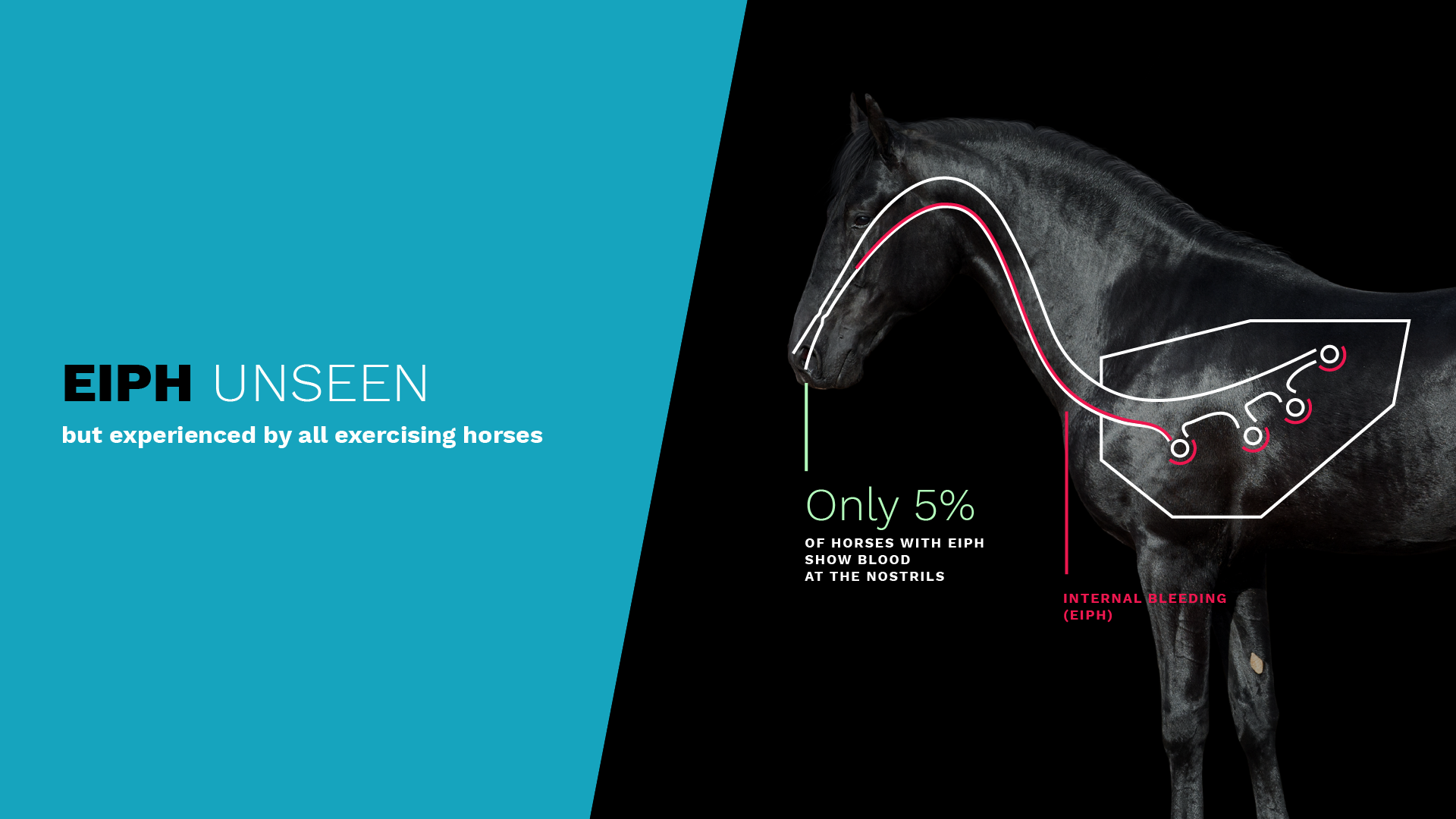 EIPH UNSEEN
but experienced by all exercising horses

Only 5%
OF HORSES WITH EIPH SHOW BLOOD AT THE NOSTRILS

INTERNAL BLEEDING (EIPH)