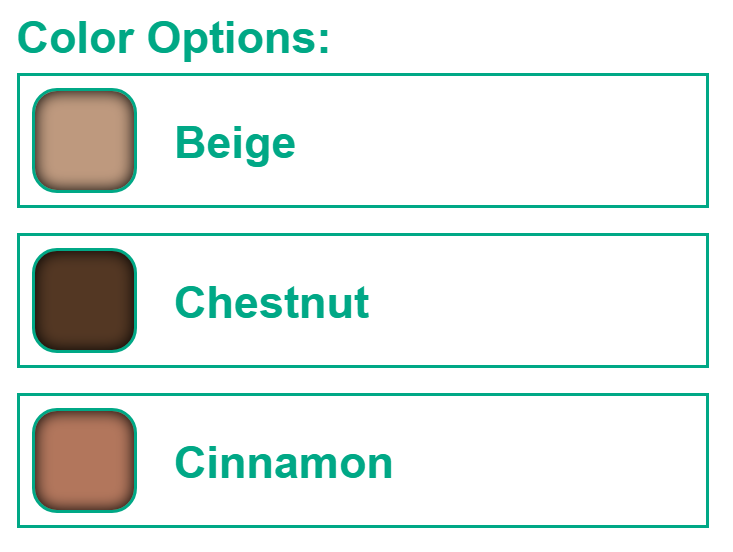 Color Options:

Beige

Chestnut

Cinnamon