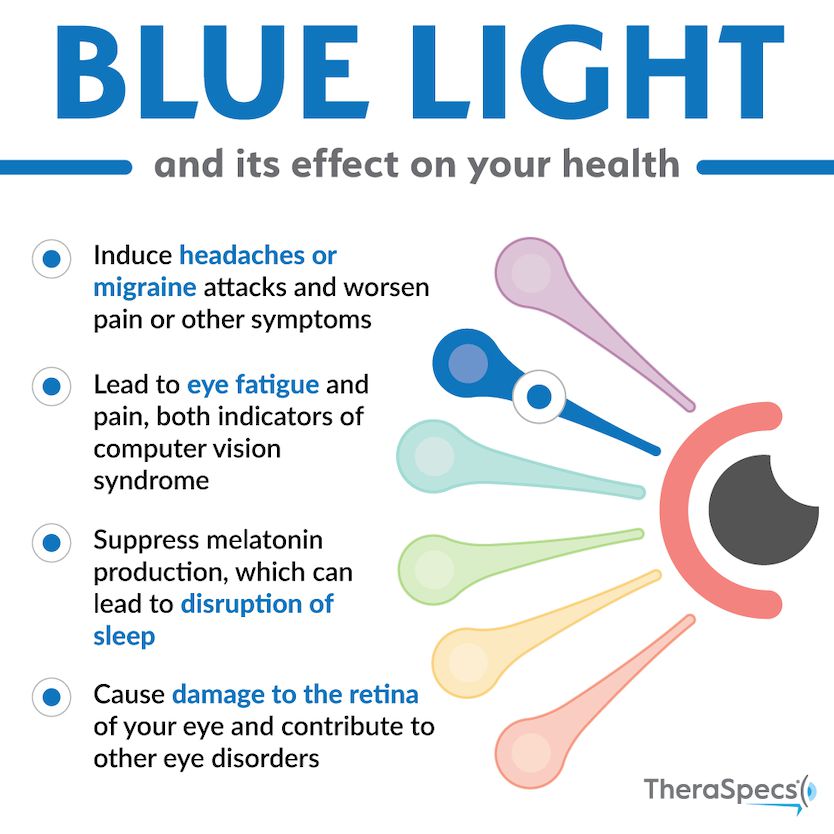 BLUE LIGHT

and its effect on your health

Induce headaches or migraine attacks and worsen pain or other symptoms

Lead to eye fatigue and pain, both indicators of computer vision syndrome

Suppress melatonin production, which can lead to disruption of sleep

Cause damage to the retina of your eye and contribute to other eye disorders

TheraSpecs