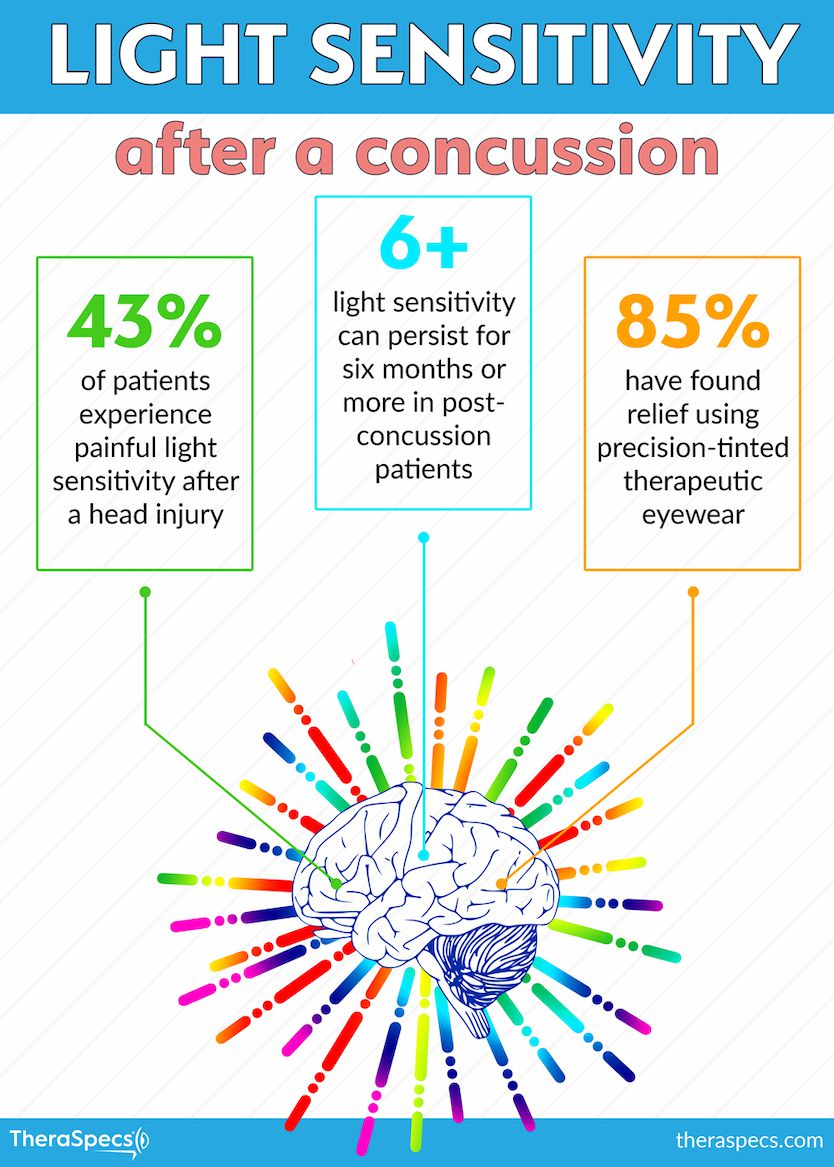 LIGHT SENSITIVITY

after a concussion

43%
of patients experience painful light sensitivity after a head injury

6+
light sensitivity can persist for six months or more in post-concussion patients

85%
have found relief using precision-tinted therapeutic eyewear

TheraSpecs

theraspecs.com